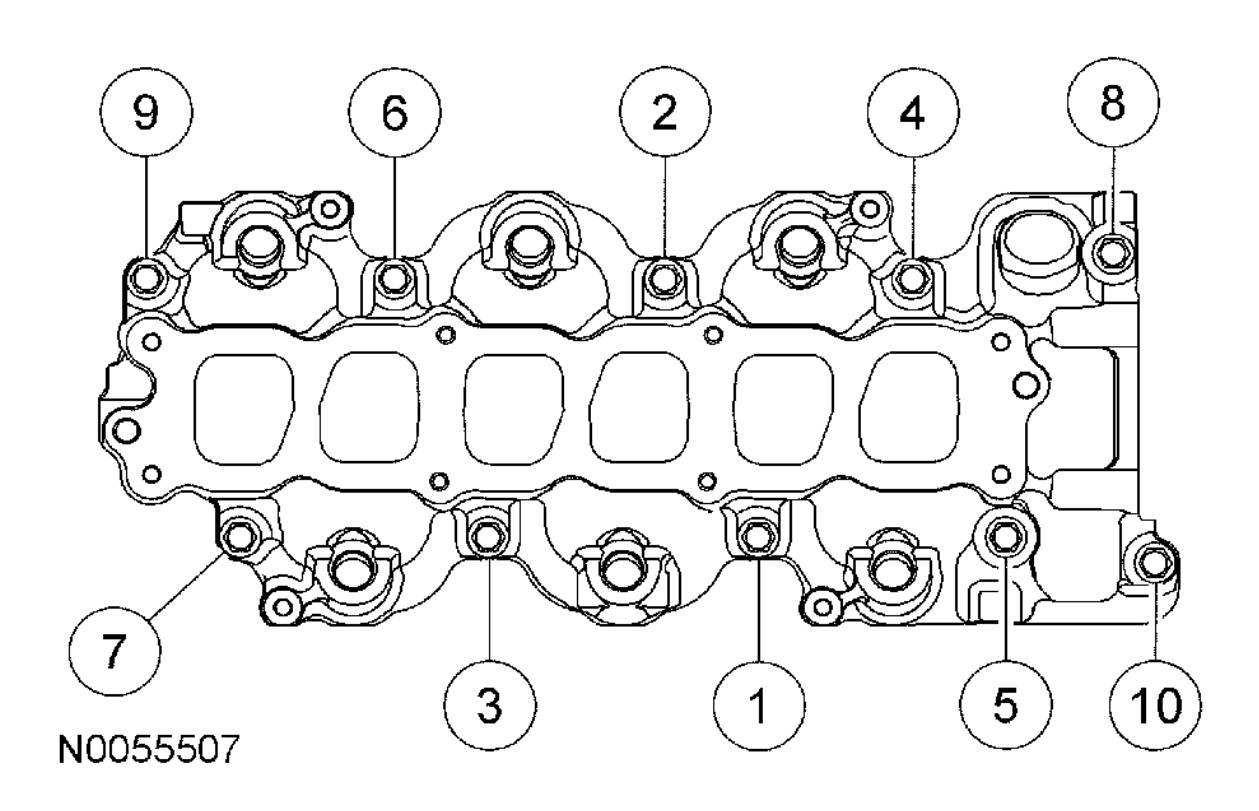 9
6
2
4
8
7
3
1
5
10
N0055507