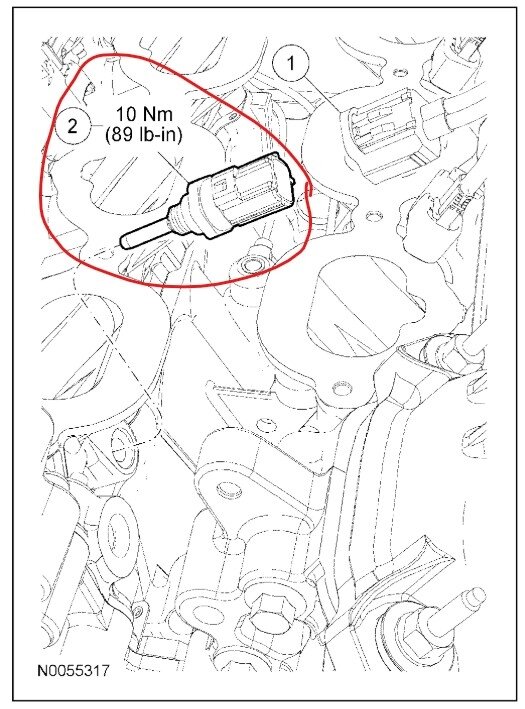 1

2

10 Nm
(89 lb-in)

N0055317