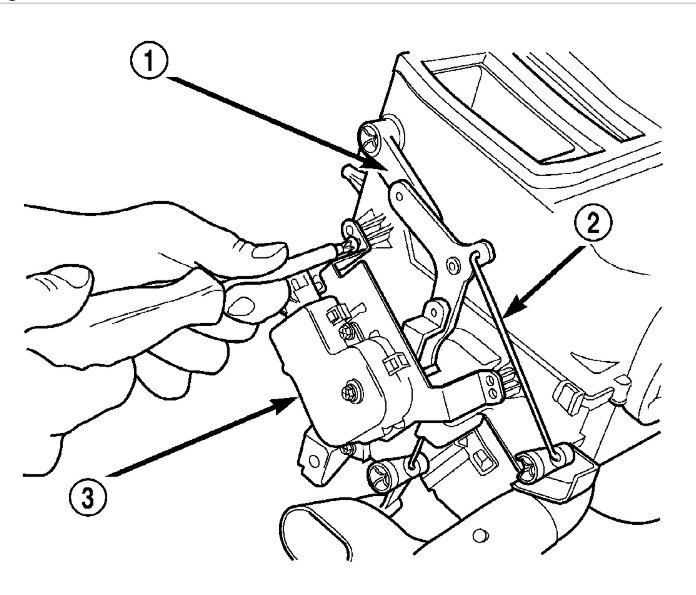 1
2
3