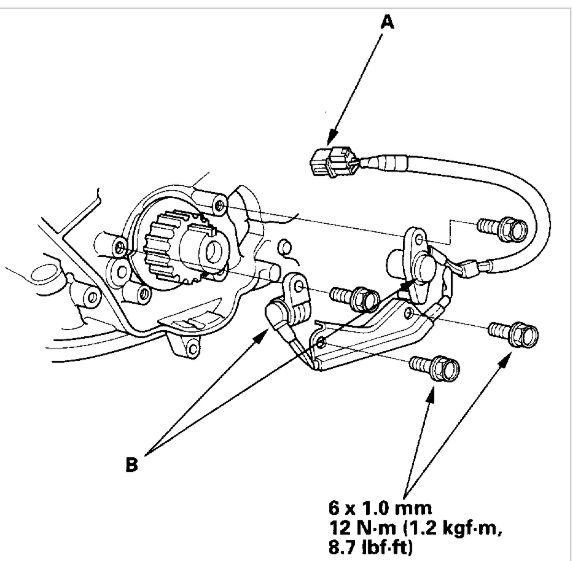 A

B

6 x 1.0 mm
12 N·m (1.2 kgf·m, 8.7 lbf·ft)