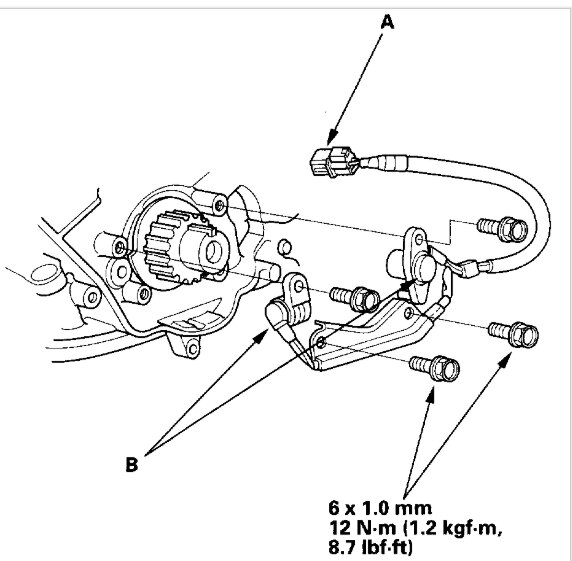 A

B

6 x 1.0 mm
12 N·m (1.2 kgf·m, 8.7 lbf·ft)