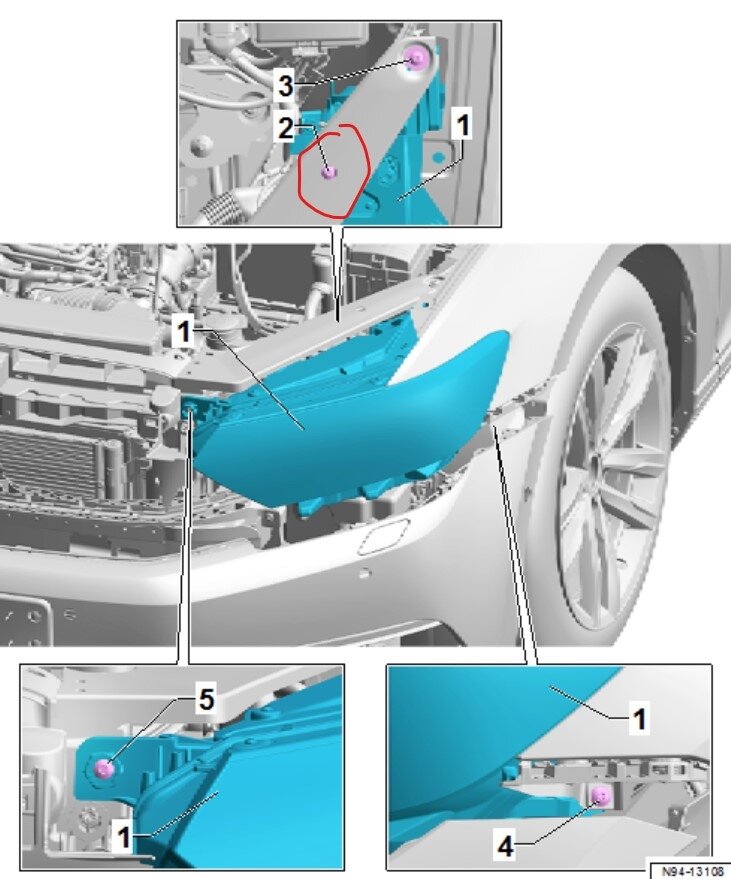 3
2
1
1
5
1
1
4
N94-13108