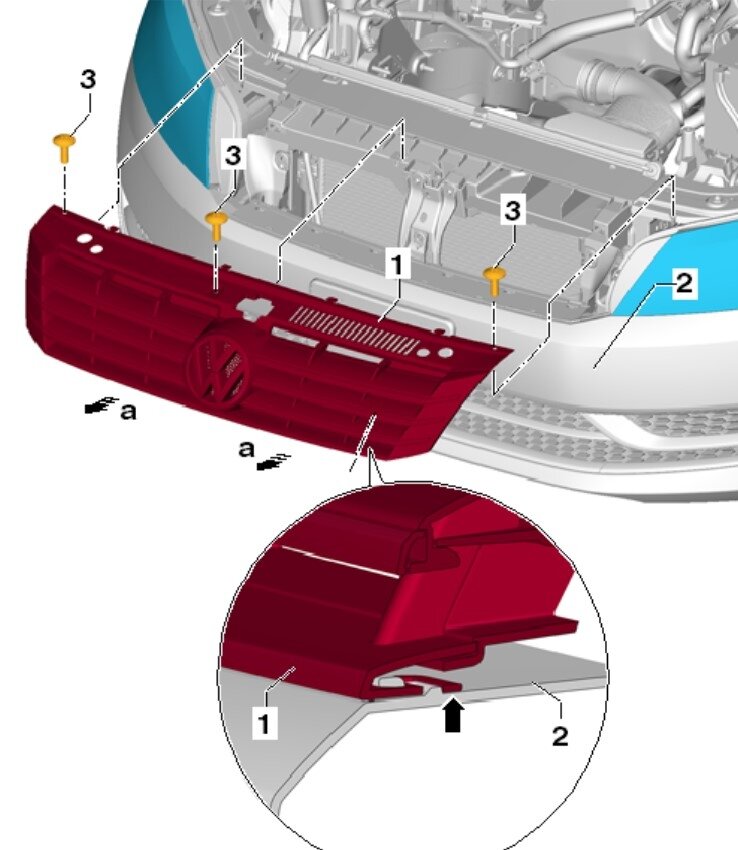 3
3
3
1
2
a
a
1
2