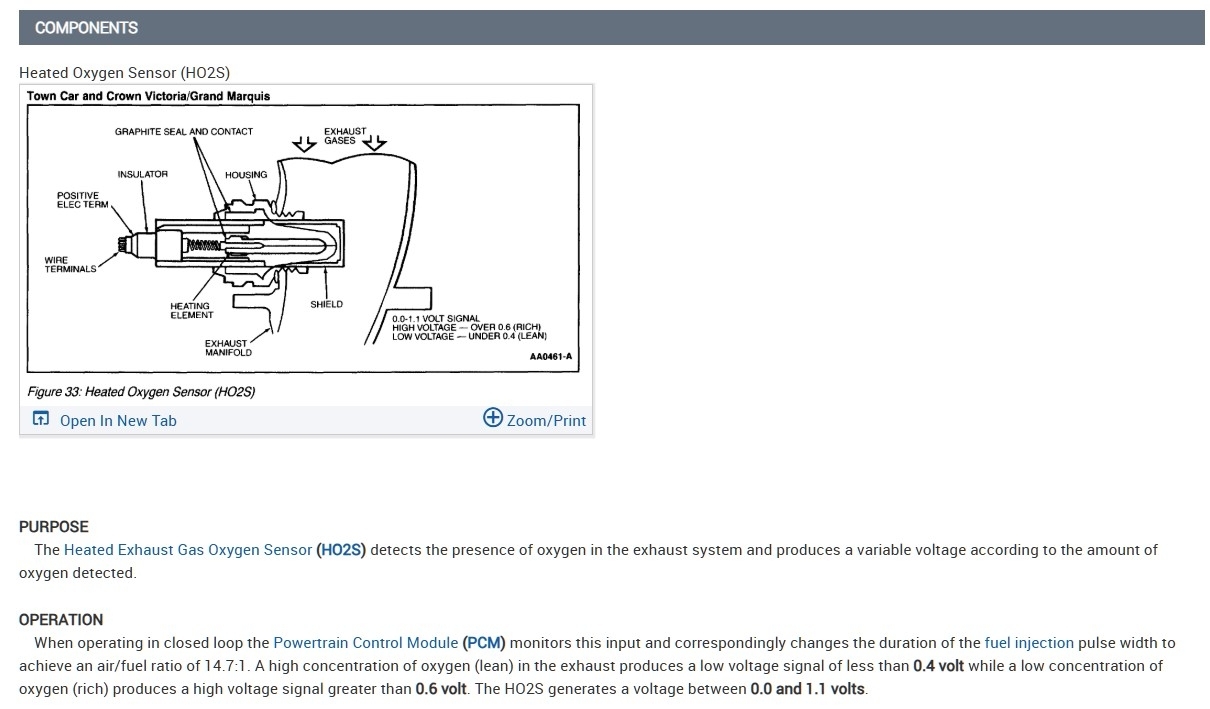 COMPONENTS

Heated Oxygen Sensor (HO2S)

Town Car and Crown Victoria/Grand Marquis

GRAPHITE SEAL AND CONTACT
EXHAUST GASES
INSULATOR
HOUSING
POSITIVE ELEC TERM
WIRE TERMINALS
HEATING ELEMENT
SHIELD
EXHAUST MANIFOLD
0.0-1.1 VOLT SIGNAL
HIGH VOLTAGE — OVER 0.6 (RICH)
LOW VOLTAGE — UNDER 0.4 (LEAN)
AA0461-A

Figure 33: Heated Oxygen Sensor (HO2S)

Open In New Tab
Zoom/Print

PURPOSE

The Heated Exhaust Gas Oxygen Sensor (HO2S) detects the presence of oxygen in the exhaust system and produces a variable voltage according to the amount of oxygen detected.

OPERATION

When operating in closed loop the Powertrain Control Module (PCM) monitors this input and correspondingly changes the duration of the fuel injection pulse width to achieve an air/fuel ratio of 14.7:1. A high concentration of oxygen (lean) in the exhaust produces a low voltage signal of less than 0.4 volt while a low concentration of oxygen (rich) produces a high voltage signal greater than 0.6 volt. The HO2S generates a voltage between 0.0 and 1.1 volts.