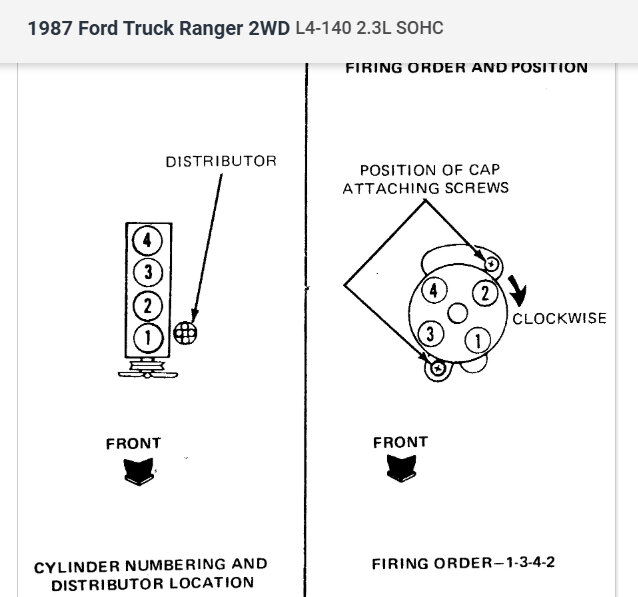 1987 Ford Truck Ranger 2WD L4-140 2.3L SOHC

DISTRIBUTOR

4
3
2
1

FRONT

CYLINDER NUMBERING AND DISTRIBUTOR LOCATION

FIRING ORDER AND POSITION

POSITION OF CAP ATTACHING SCREWS

4
2
3
1

CLOCKWISE

FRONT

FIRING ORDER—1-3-4-2