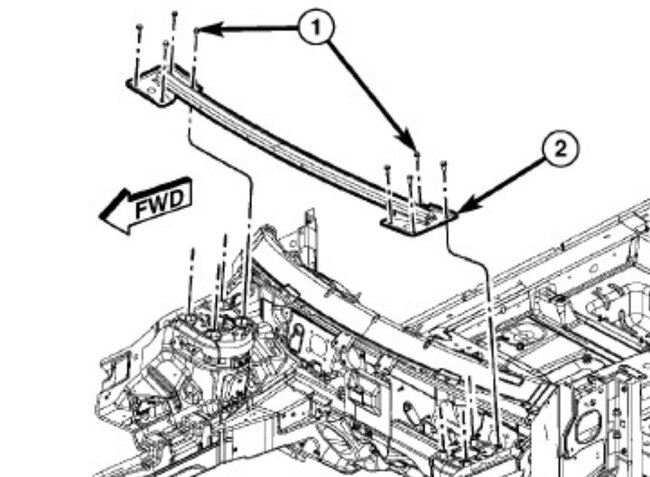 1
2
FWD