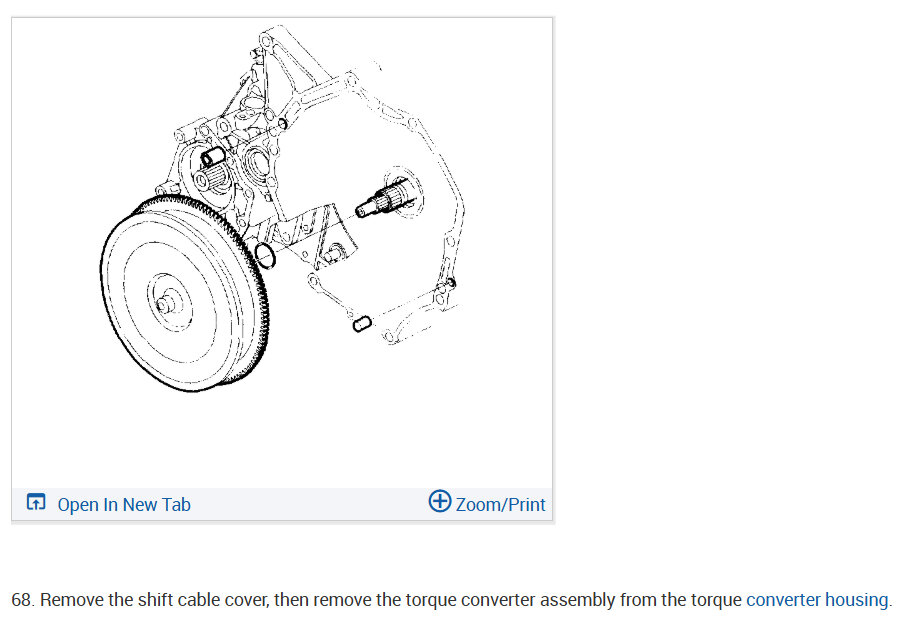 Open In New Tab

Zoom/Print

68. Remove the shift cable cover, then remove the torque converter assembly from the torque converter housing.