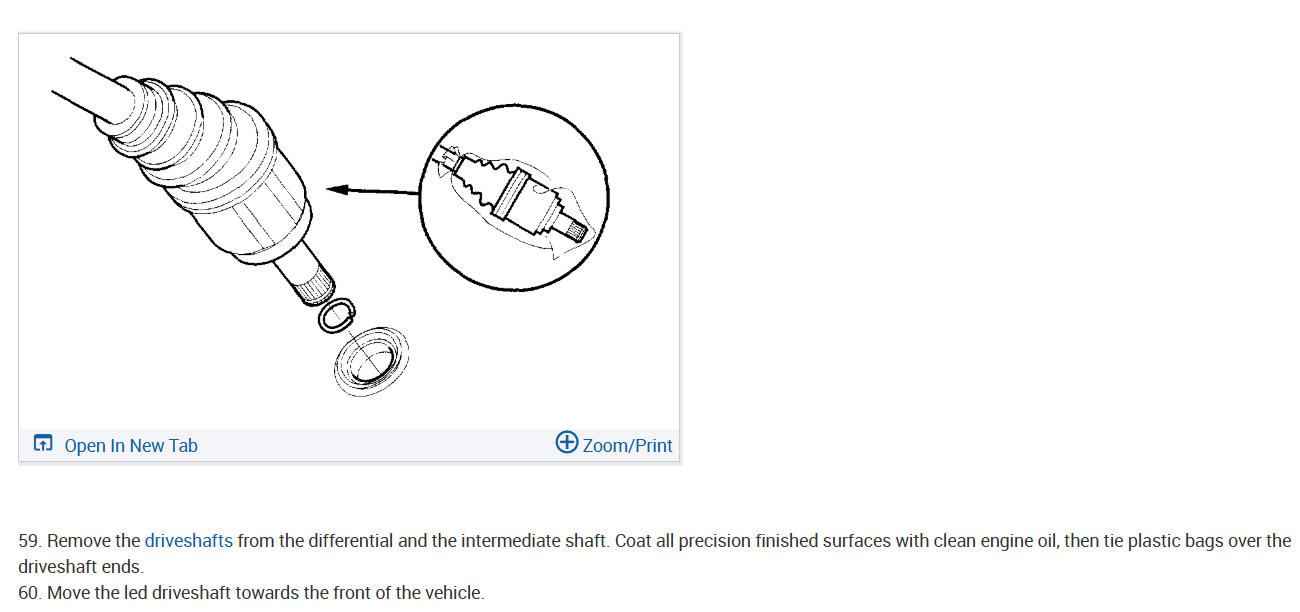 Open In New Tab

Zoom/Print

59. Remove the driveshafts from the differential and the intermediate shaft. Coat all precision finished surfaces with clean engine oil, then tie plastic bags over the driveshaft ends.
60. Move the led driveshaft towards the front of the vehicle.