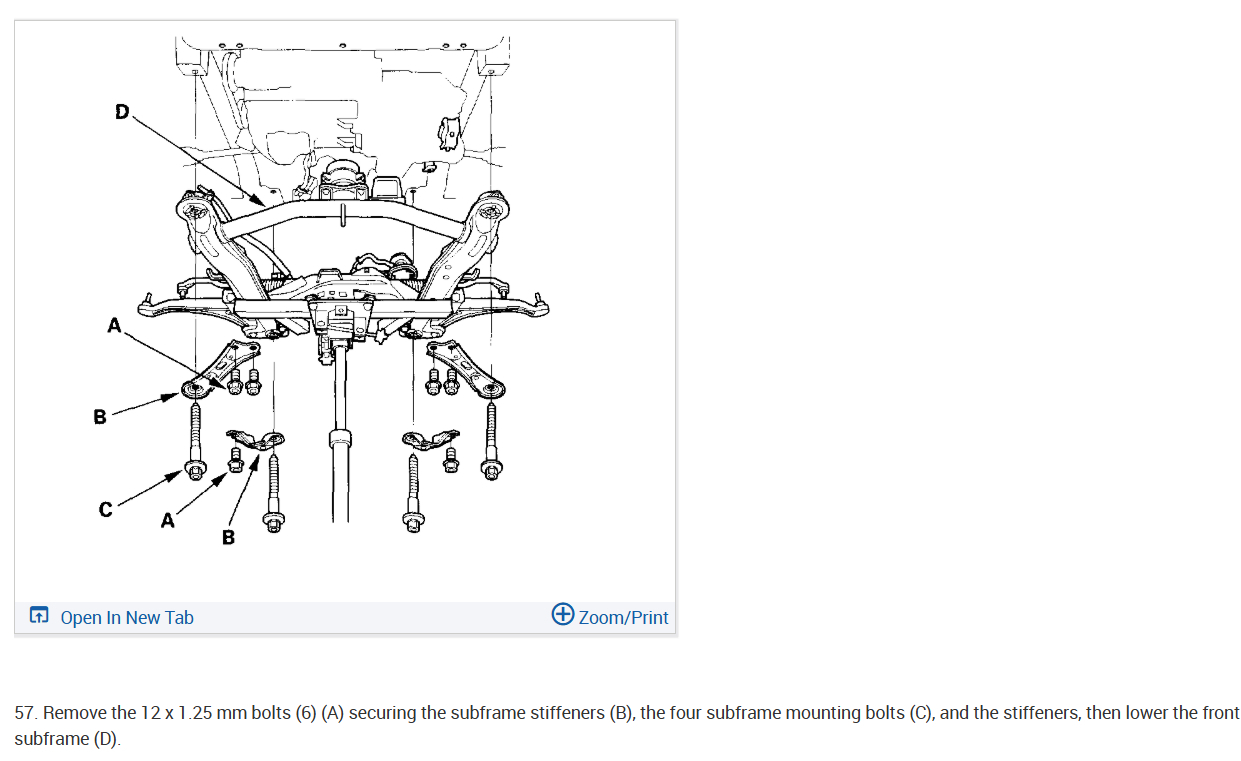 D

A

B

C

A

B

Open In New Tab

Zoom/Print

57. Remove the 12 x 1.25 mm bolts (6) (A) securing the subframe stiffeners (B), the four subframe mounting bolts (C), and the stiffeners, then lower the front subframe (D).