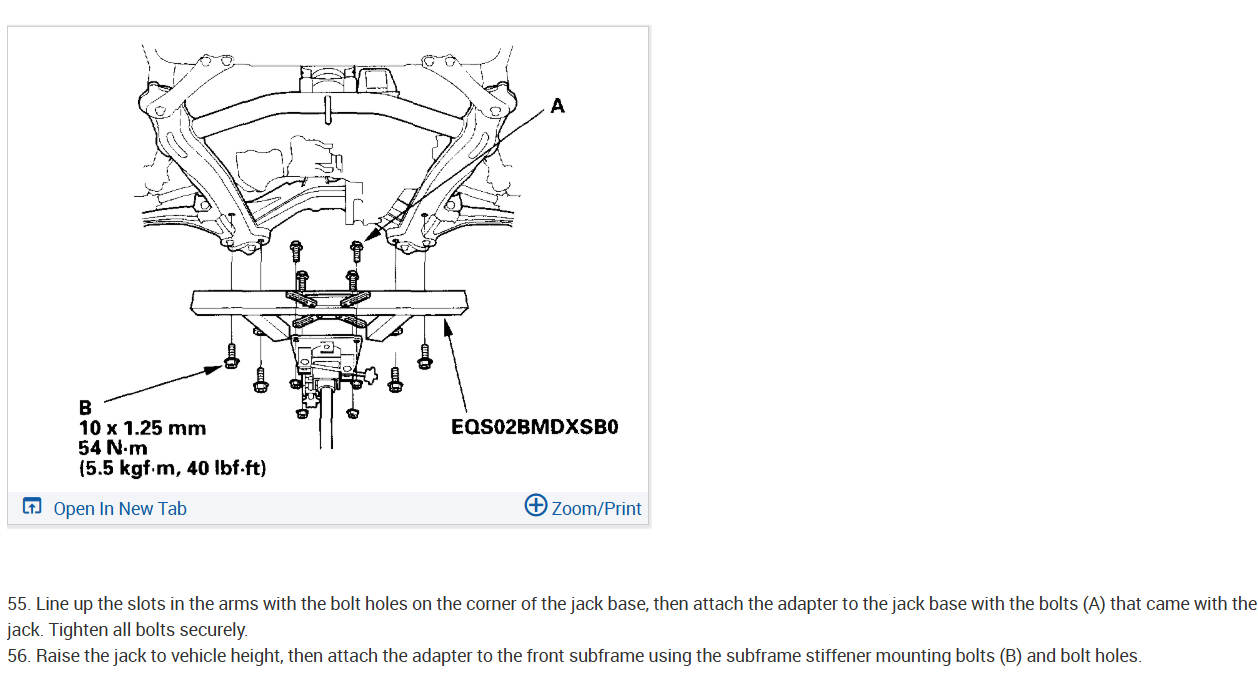 A

B
10 x 1.25 mm
54 N·m
(5.5 kgf·m, 40 lbf·ft)

EQS02BMDXSB0

Open In New Tab

Zoom/Print

55. Line up the slots in the arms with the bolt holes on the corner of the jack base, then attach the adapter to the jack base with the bolts (A) that came with the jack. Tighten all bolts securely.
56. Raise the jack to vehicle height, then attach the adapter to the front subframe using the subframe stiffener mounting bolts (B) and bolt holes.