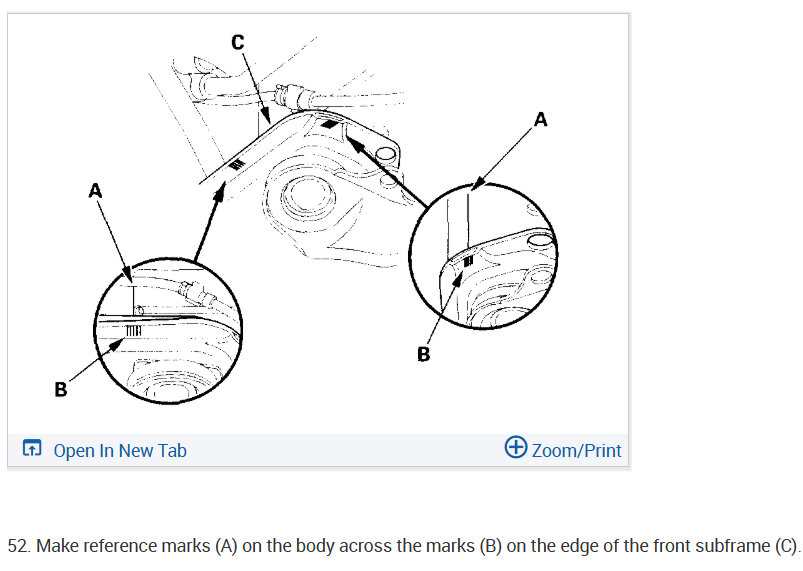 C

A

A

B

B

Open In New Tab

Zoom/Print

52. Make reference marks (A) on the body across the marks (B) on the edge of the front subframe (C).