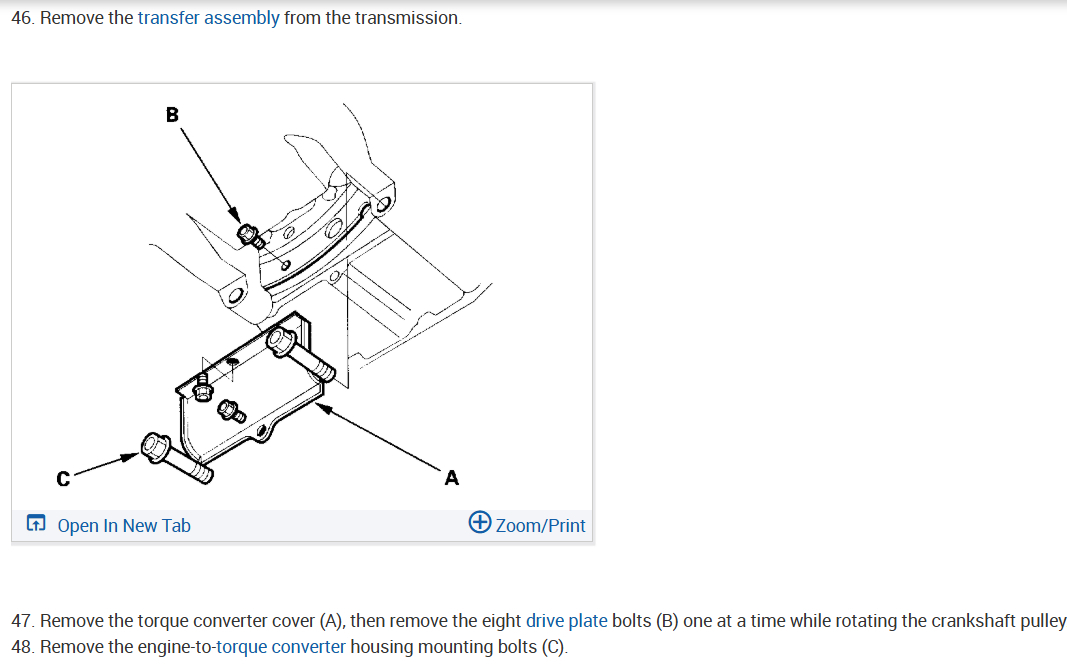 46. Remove the transfer assembly from the transmission.

B

C

A

Open In New Tab

Zoom/Print

47. Remove the torque converter cover (A), then remove the eight drive plate bolts (B) one at a time while rotating the crankshaft pulley

48. Remove the engine-to-torque converter housing mounting bolts (C).