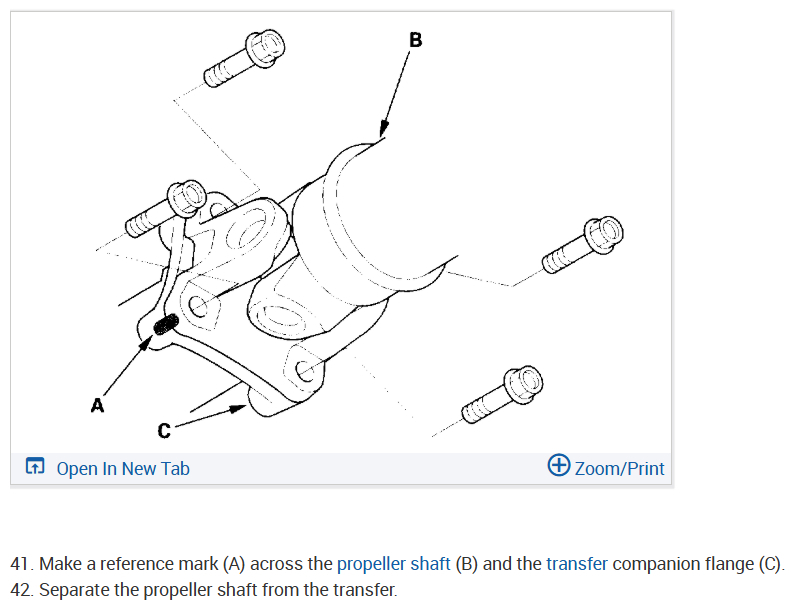 B

A

C

Open In New Tab

Zoom/Print

41. Make a reference mark (A) across the propeller shaft (B) and the transfer companion flange (C).
42. Separate the propeller shaft from the transfer.