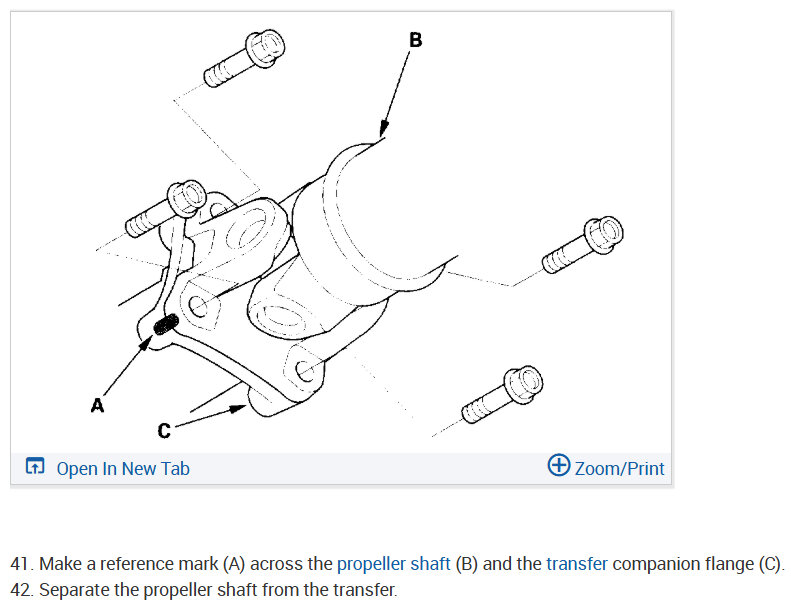 B

A

C

Open In New Tab

Zoom/Print

41. Make a reference mark (A) across the propeller shaft (B) and the transfer companion flange (C).
42. Separate the propeller shaft from the transfer.