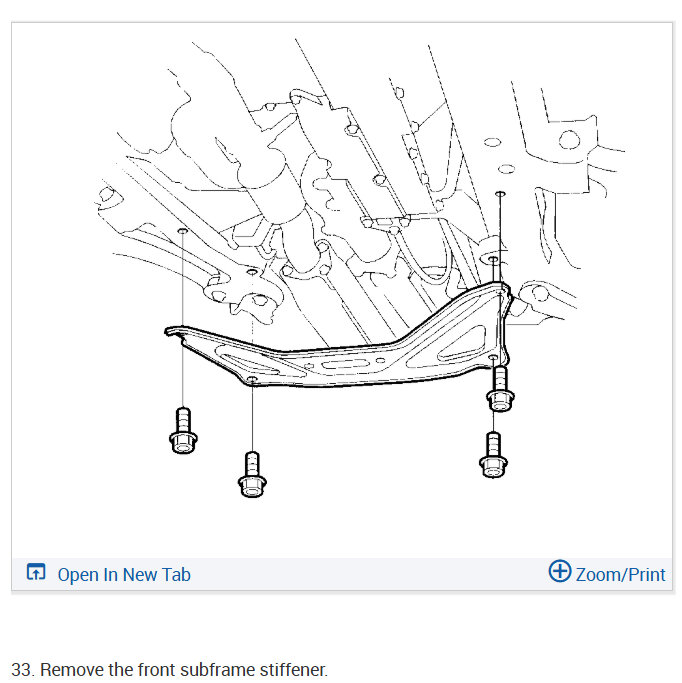 Open In New Tab

Zoom/Print

33. Remove the front subframe stiffener.