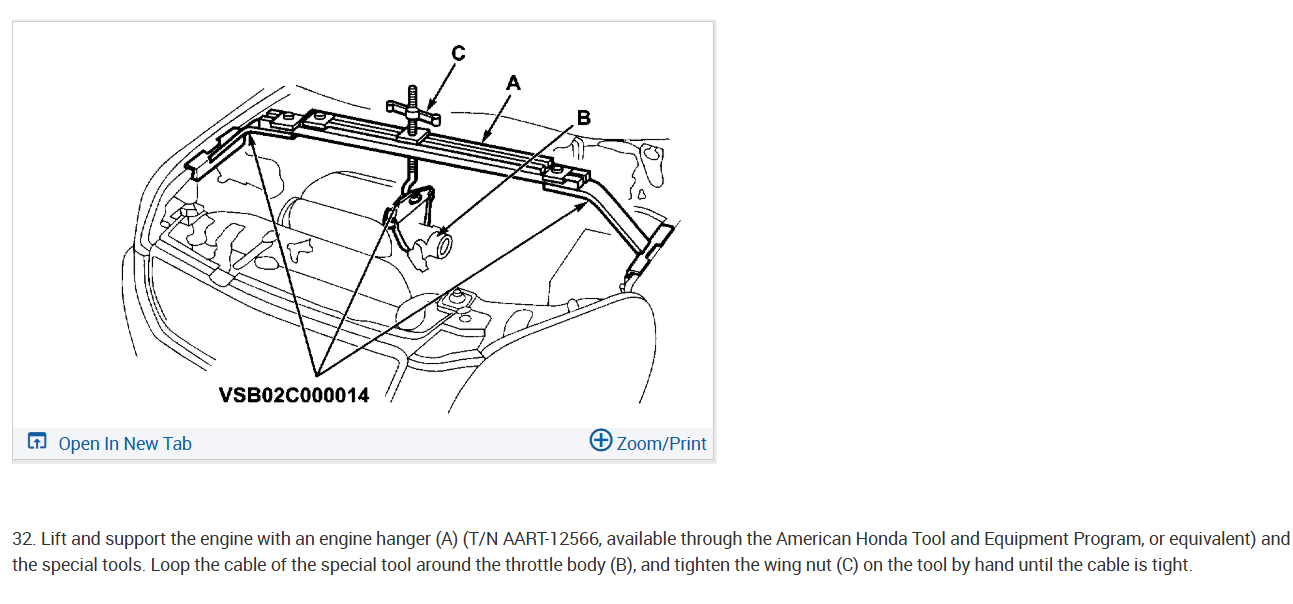 C
A
B
VSB02C000014

Open In New Tab
Zoom/Print

32. Lift and support the engine with an engine hanger (A) (T/N AART-12566, available through the American Honda Tool and Equipment Program, or equivalent) and the special tools. Loop the cable of the special tool around the throttle body (B), and tighten the wing nut (C) on the tool by hand until the cable is tight.