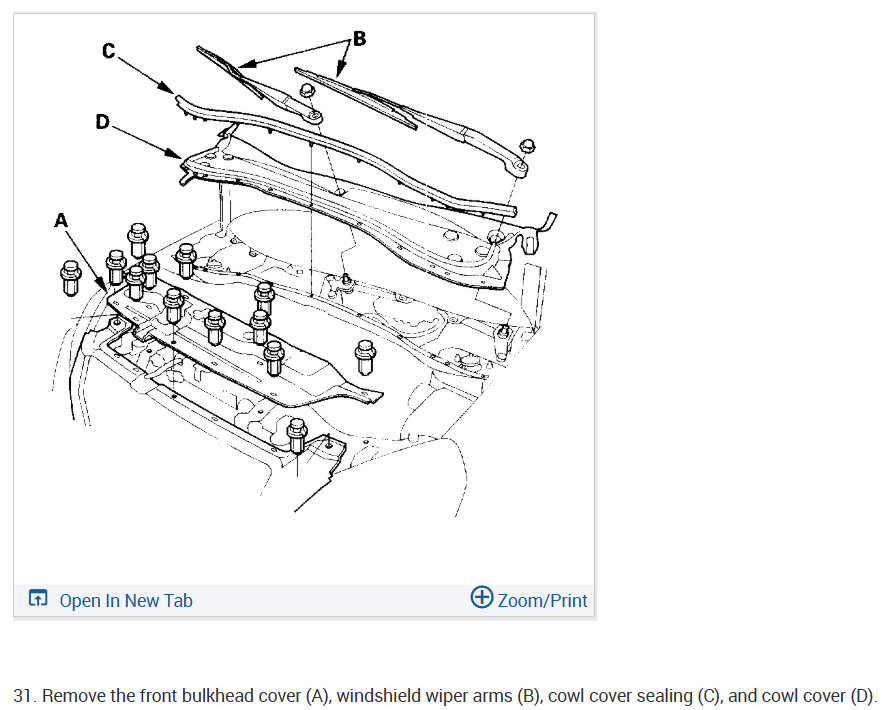 C
B
D
A

Open In New Tab
Zoom/Print

31. Remove the front bulkhead cover (A), windshield wiper arms (B), cowl cover sealing (C), and cowl cover (D).