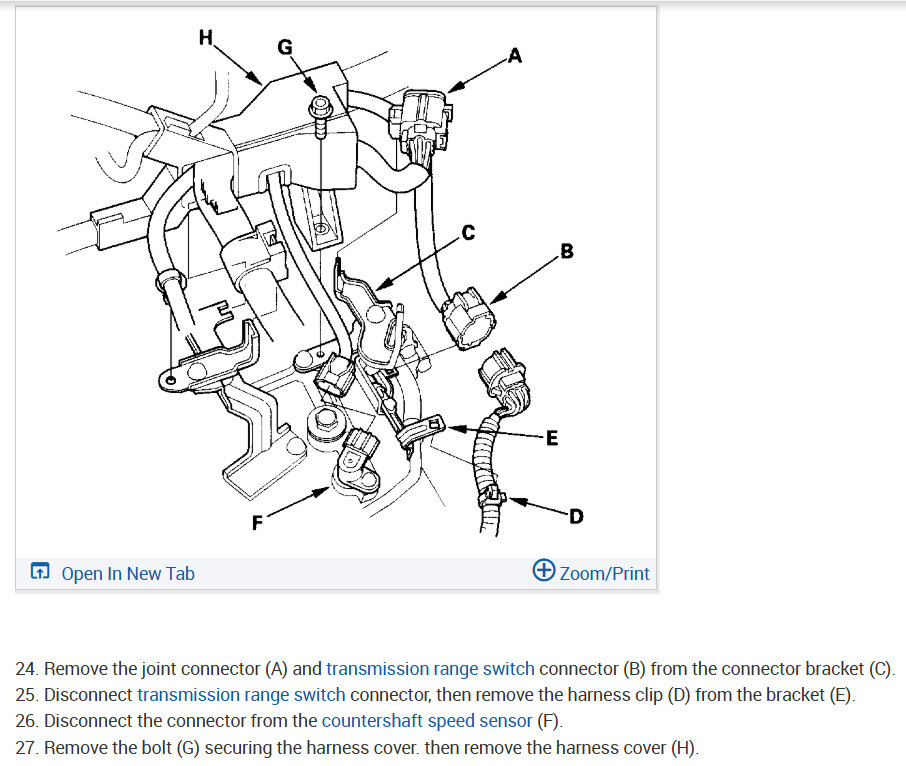 H
G
A
C
B
E
F
D

Open In New Tab
Zoom/Print

24. Remove the joint connector (A) and transmission range switch connector (B) from the connector bracket (C).
25. Disconnect transmission range switch connector, then remove the harness clip (D) from the bracket (E).
26. Disconnect the connector from the countershaft speed sensor (F).
27. Remove the bolt (G) securing the harness cover. then remove the harness cover (H).