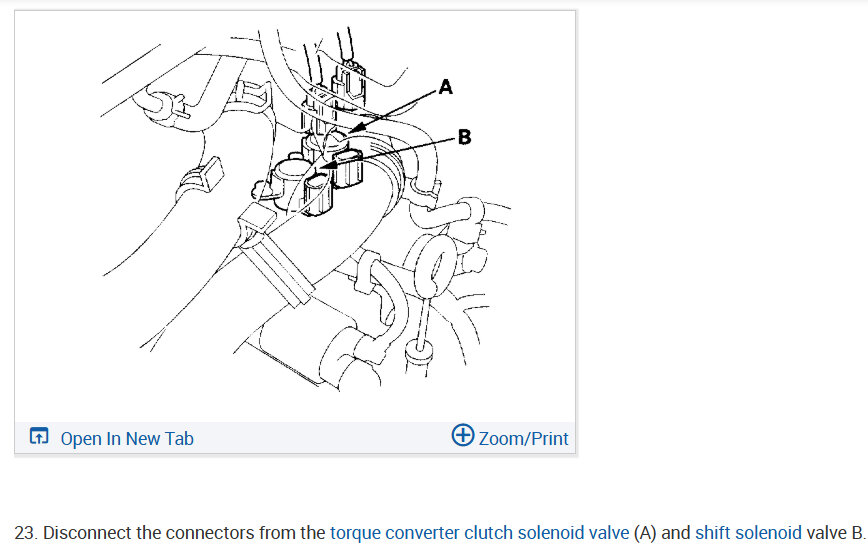 A

B

Open In New Tab

Zoom/Print

23. Disconnect the connectors from the torque converter clutch solenoid valve (A) and shift solenoid valve B.