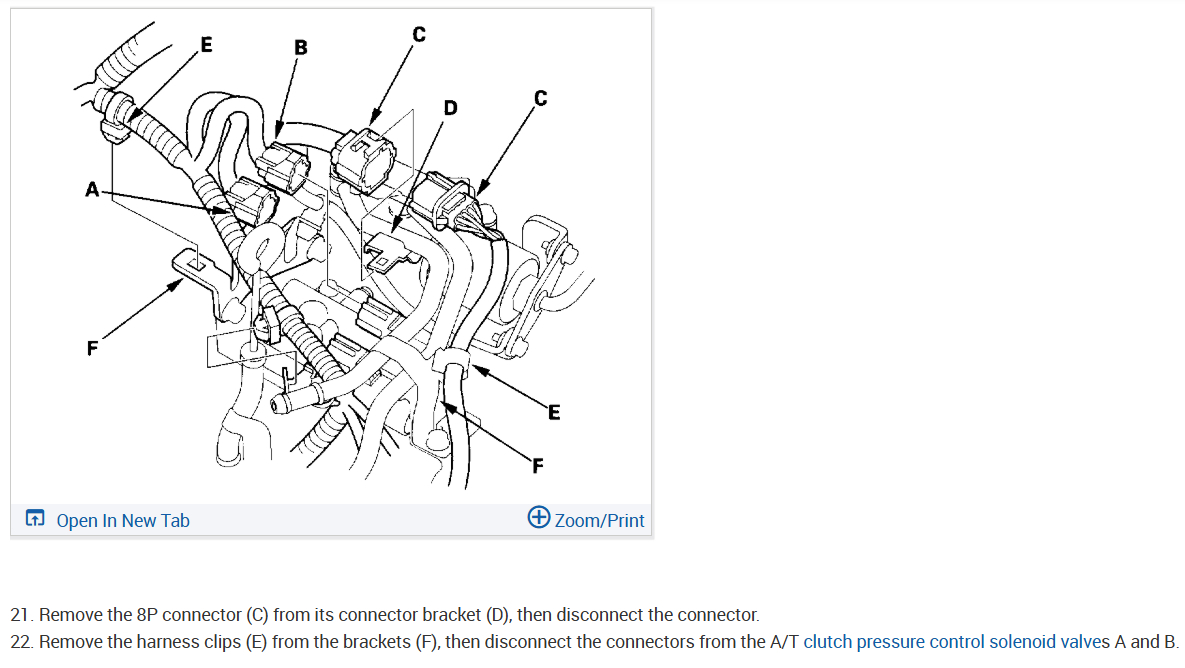 E
B
C
D
C
A
F
E
F

Open In New Tab
Zoom/Print

21. Remove the 8P connector (C) from its connector bracket (D), then disconnect the connector.
22. Remove the harness clips (E) from the brackets (F), then disconnect the connectors from the A/T clutch pressure control solenoid valves A and B.