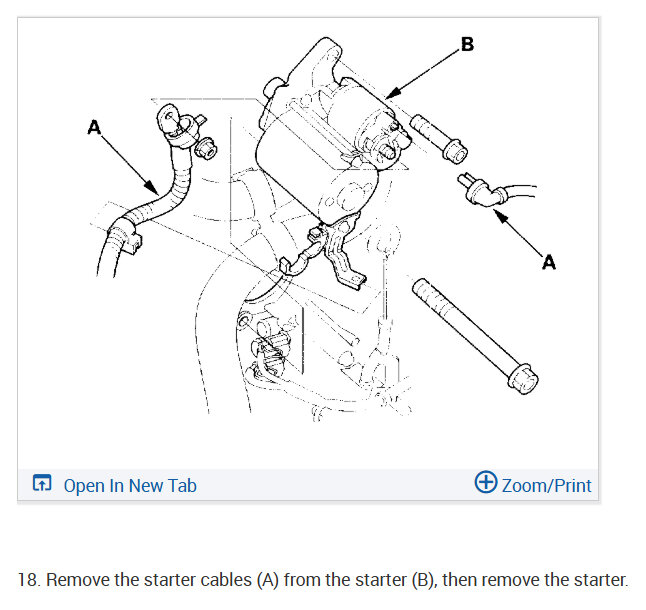 B

A

A

Open In New Tab

Zoom/Print

18. Remove the starter cables (A) from the starter (B), then remove the starter.