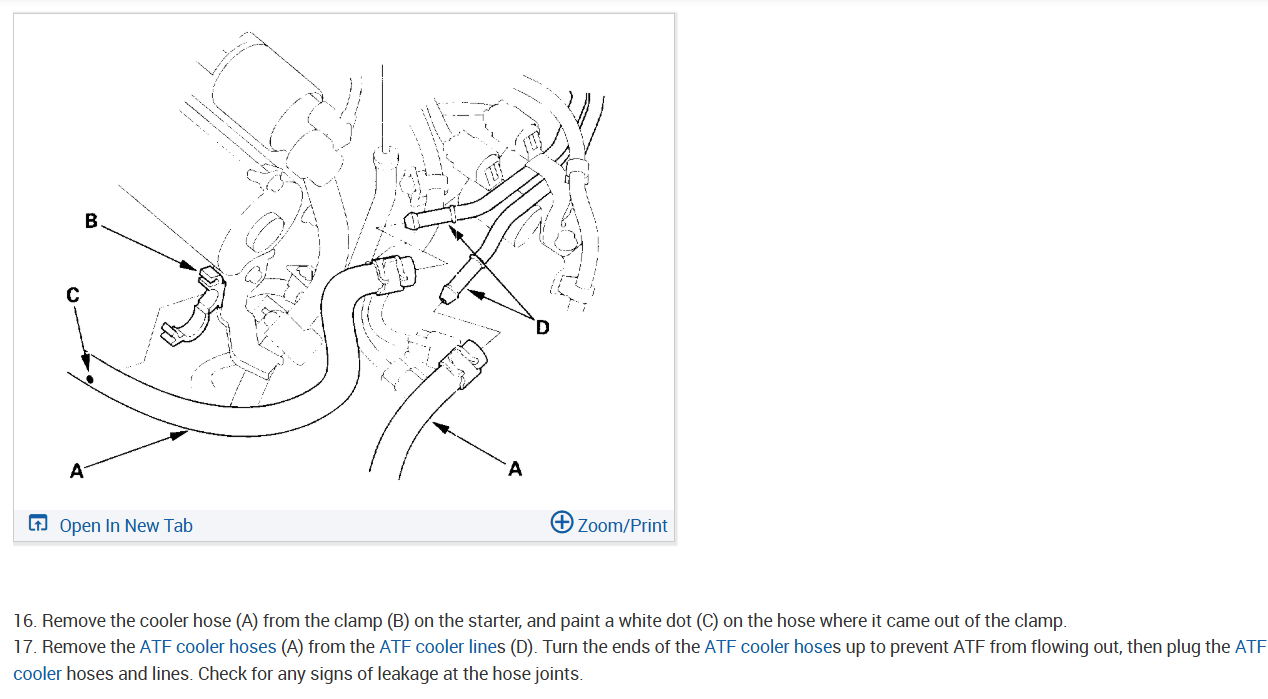 B

C

D

A

A

Open In New Tab

Zoom/Print

16. Remove the cooler hose (A) from the clamp (B) on the starter, and paint a white dot (C) on the hose where it came out of the clamp.
17. Remove the ATF cooler hoses (A) from the ATF cooler lines (D). Turn the ends of the ATF cooler hoses up to prevent ATF from flowing out, then plug the ATF cooler hoses and lines. Check for any signs of leakage at the hose joints.