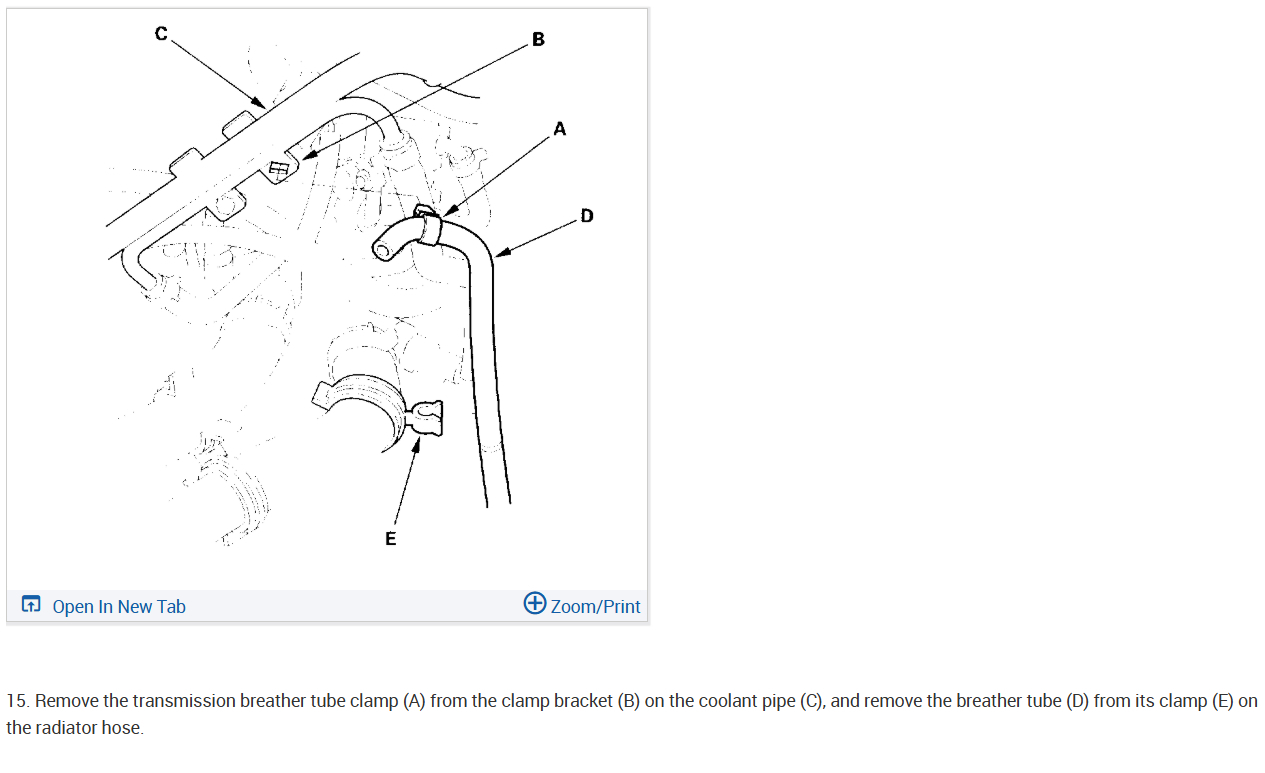 C

B

A

D

E

Open In New Tab

Zoom/Print

15. Remove the transmission breather tube clamp (A) from the clamp bracket (B) on the coolant pipe (C), and remove the breather tube (D) from its clamp (E) on the radiator hose.