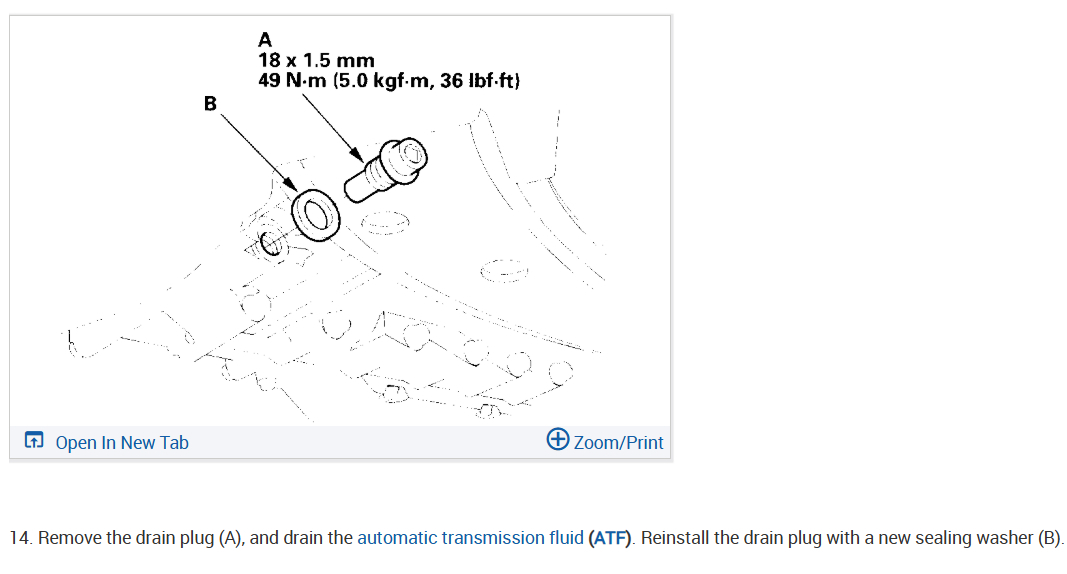 A
18 x 1.5 mm
49 N·m (5.0 kgf·m, 36 lbf·ft)

B

Open In New Tab

Zoom/Print

14. Remove the drain plug (A), and drain the automatic transmission fluid (ATF). Reinstall the drain plug with a new sealing washer (B).