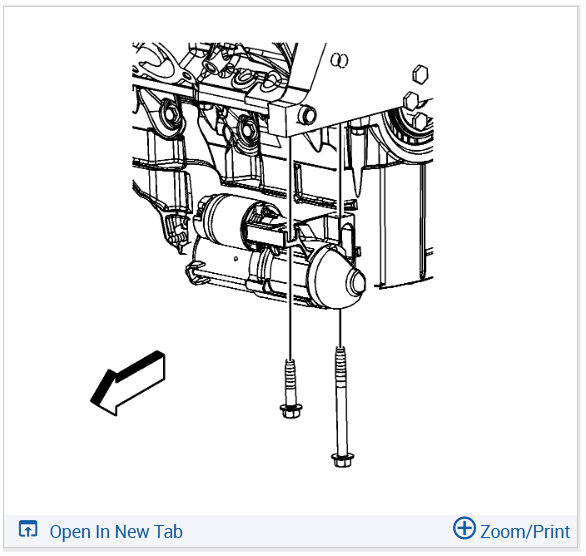 Open In New Tab

Zoom/Print