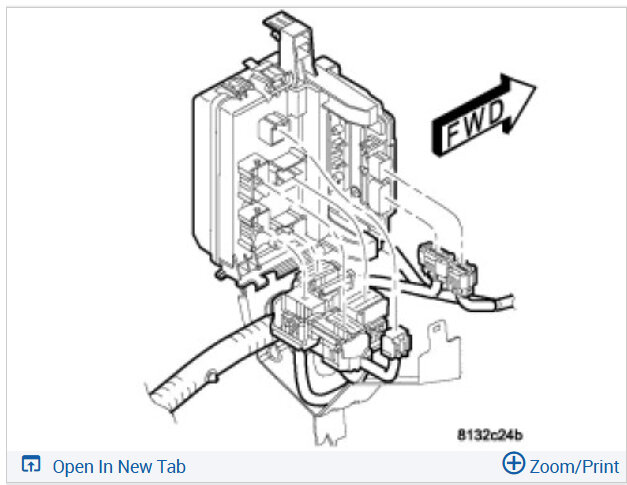 FWD

8132c24b

Open In New Tab

Zoom/Print