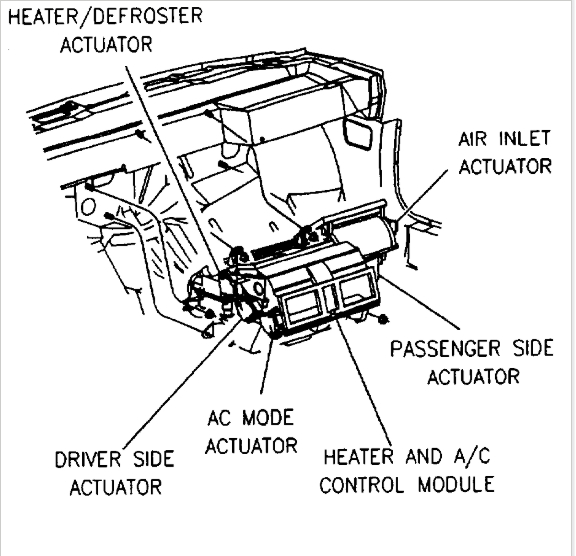 HEATER/DEFROSTER ACTUATOR

AIR INLET ACTUATOR

PASSENGER SIDE ACTUATOR

AC MODE ACTUATOR

DRIVER SIDE ACTUATOR

HEATER AND A/C CONTROL MODULE