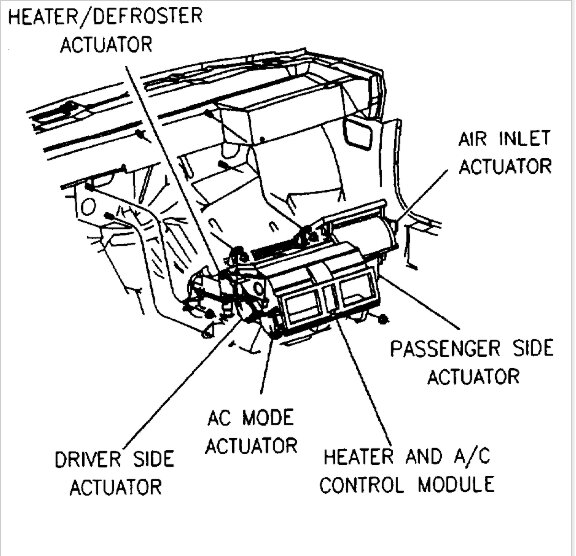 HEATER/DEFROSTER ACTUATOR

AIR INLET ACTUATOR

PASSENGER SIDE ACTUATOR

AC MODE ACTUATOR

DRIVER SIDE ACTUATOR

HEATER AND A/C CONTROL MODULE