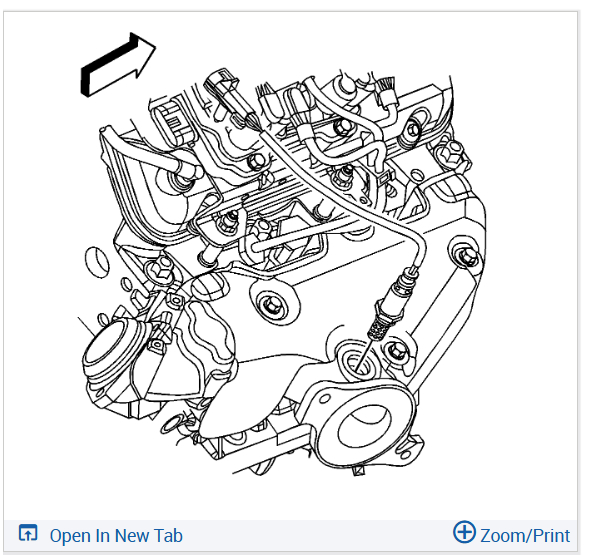 Open In New Tab

Zoom/Print