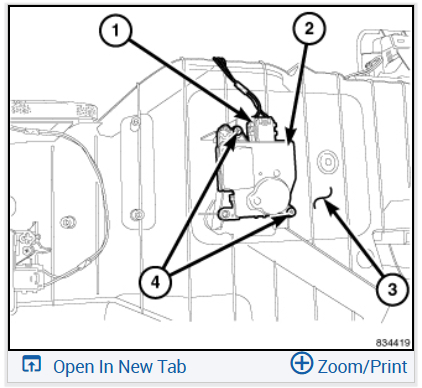 1
2
4
3
834419
Open In New Tab
Zoom/Print