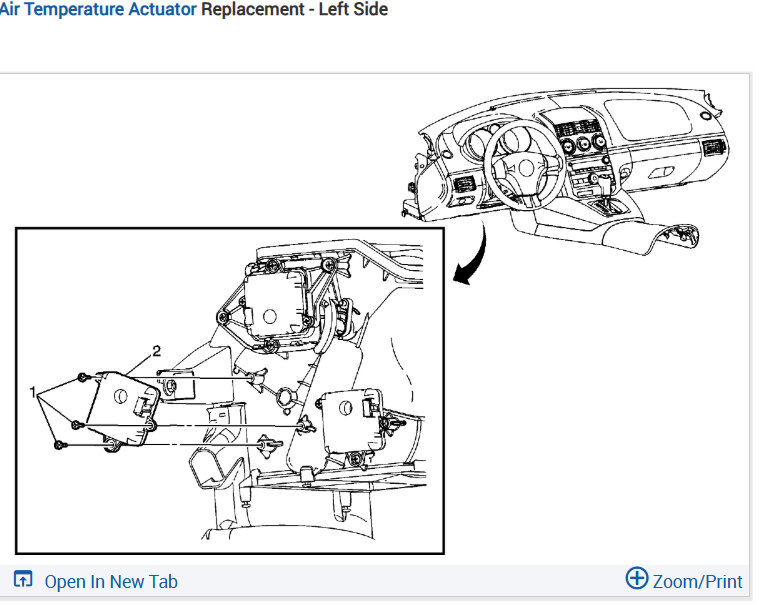 Air Temperature Actuator Replacement - Left Side

2

1

Open In New Tab

Zoom/Print