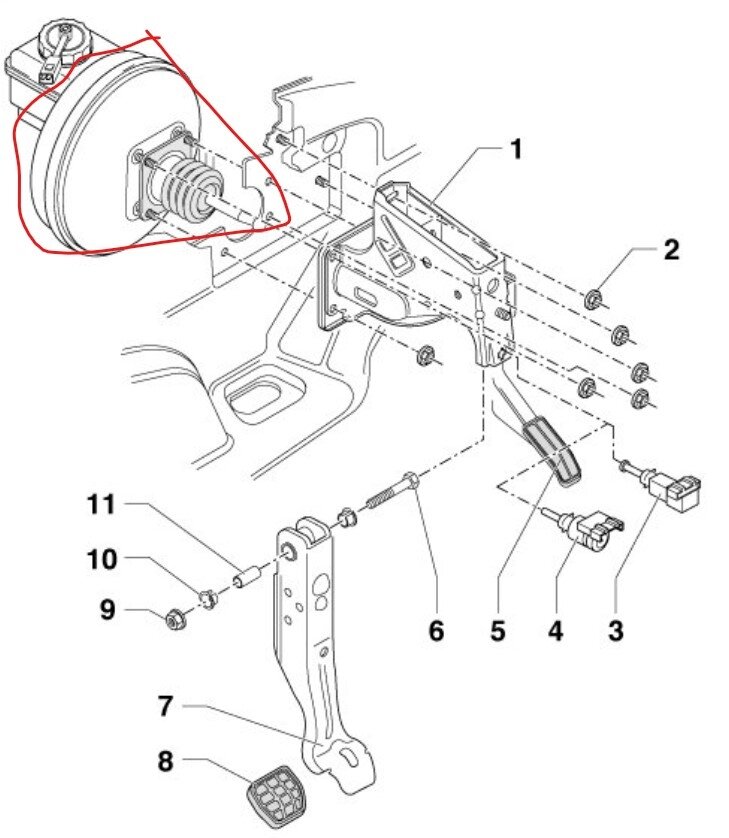 1
2
11
10
9
6
5
4
3
7
8