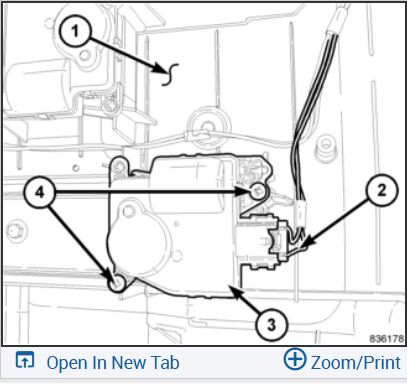 1
4
2
3
836178
Open In New Tab
Zoom/Print