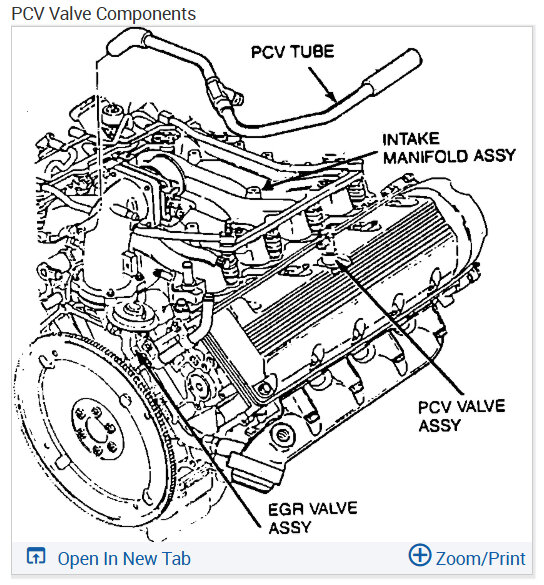 PCV Valve Components

PCV TUBE

INTAKE MANIFOLD ASSY

PCV VALVE ASSY

EGR VALVE ASSY

Open In New Tab

Zoom/Print