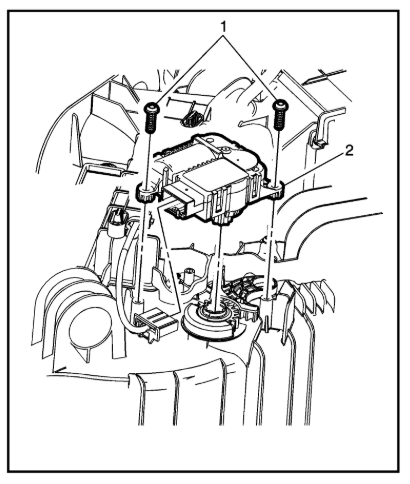 1
2