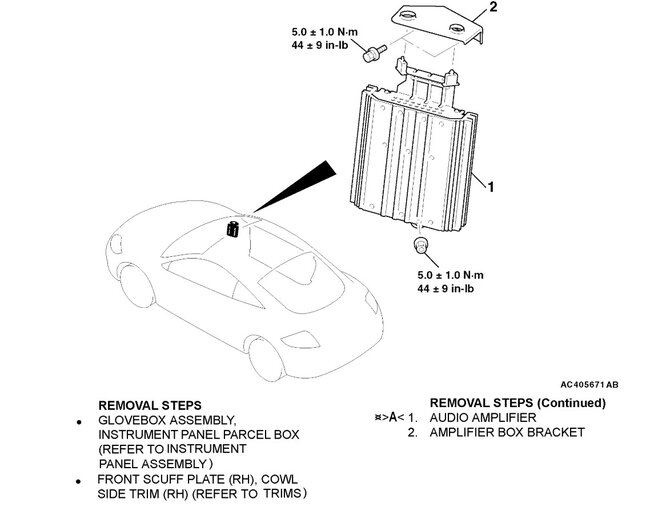 2

5.0 ± 1.0 N·m
44 ± 9 in-lb

1

5.0 ± 1.0 N·m
44 ± 9 in-lb

AC405671AB

REMOVAL STEPS
• GLOVEBOX ASSEMBLY, INSTRUMENT PANEL PARCEL BOX (REFER TO INSTRUMENT PANEL ASSEMBLY)
• FRONT SCUFF PLATE (RH), COWL SIDE TRIM (RH) (REFER TO TRIMS)

REMOVAL STEPS (Continued)
>A< 1. AUDIO AMPLIFIER
2. AMPLIFIER BOX BRACKET