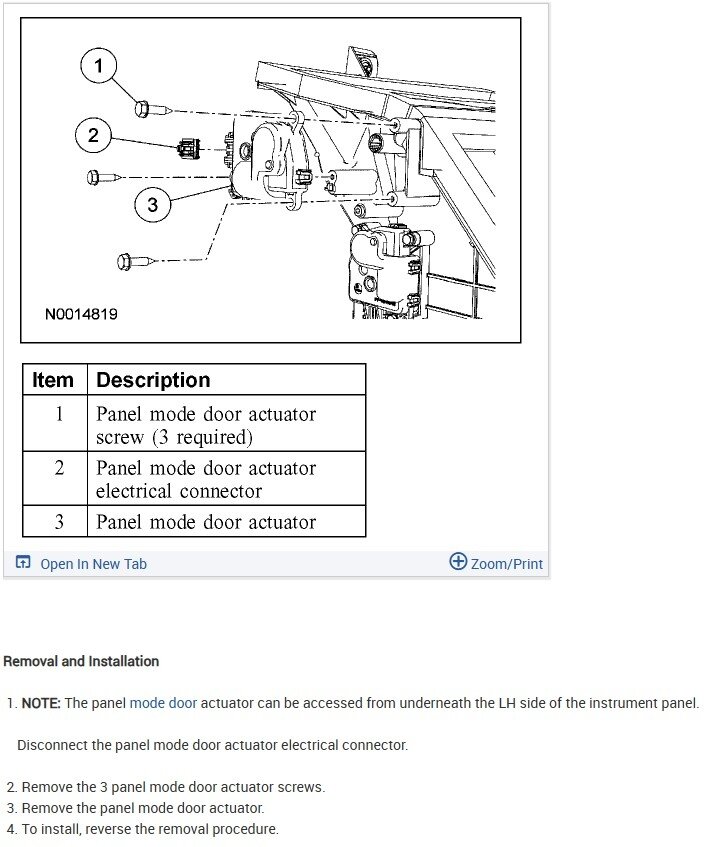 1

2

3

N0014819

| Item | Description |
|---|---|
| 1 | Panel mode door actuator screw (3 required) |
| 2 | Panel mode door actuator electrical connector |
| 3 | Panel mode door actuator |

Open In New Tab

Zoom/Print

Removal and Installation

1. NOTE: The panel mode door actuator can be accessed from underneath the LH side of the instrument panel.

Disconnect the panel mode door actuator electrical connector.

2. Remove the 3 panel mode door actuator screws.
3. Remove the panel mode door actuator.
4. To install, reverse the removal procedure.