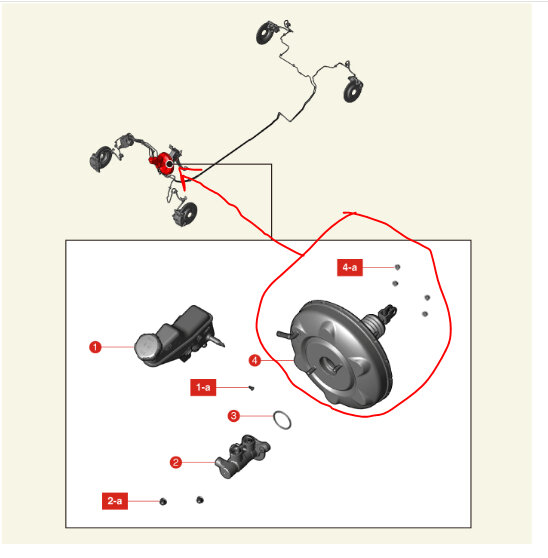 4-a

1

4

1-a

3

2

2-a