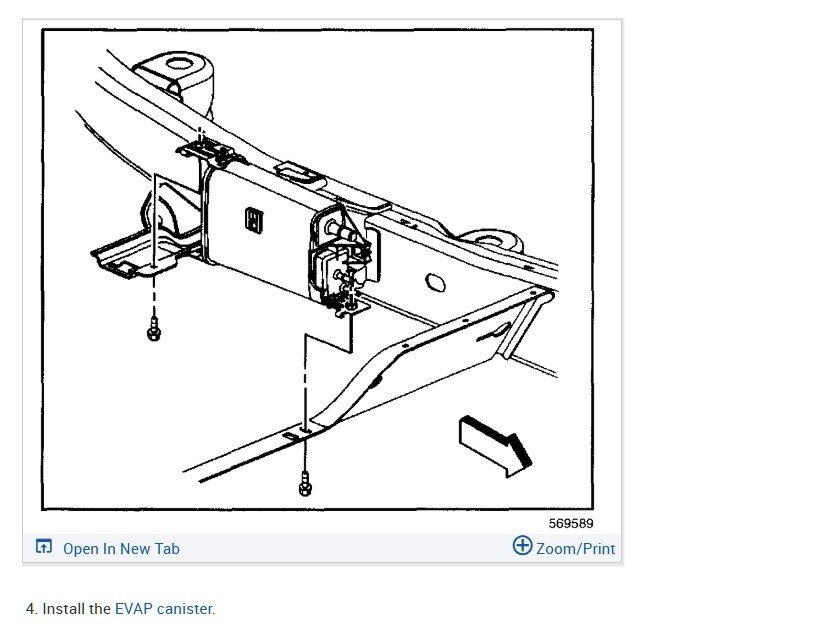 569589

Open In New Tab

Zoom/Print

4. Install the EVAP canister.