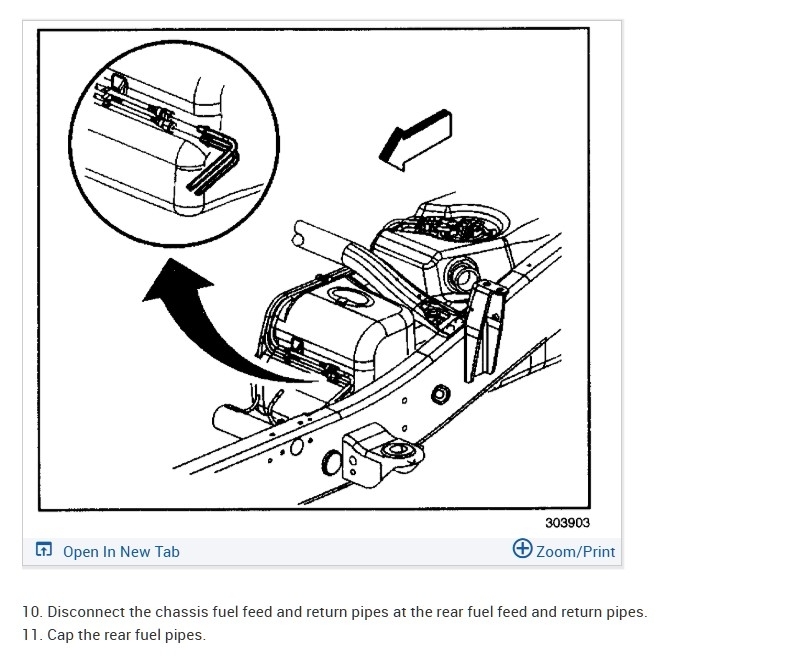 303903

Open In New Tab

Zoom/Print

10. Disconnect the chassis fuel feed and return pipes at the rear fuel feed and return pipes.
11. Cap the rear fuel pipes.