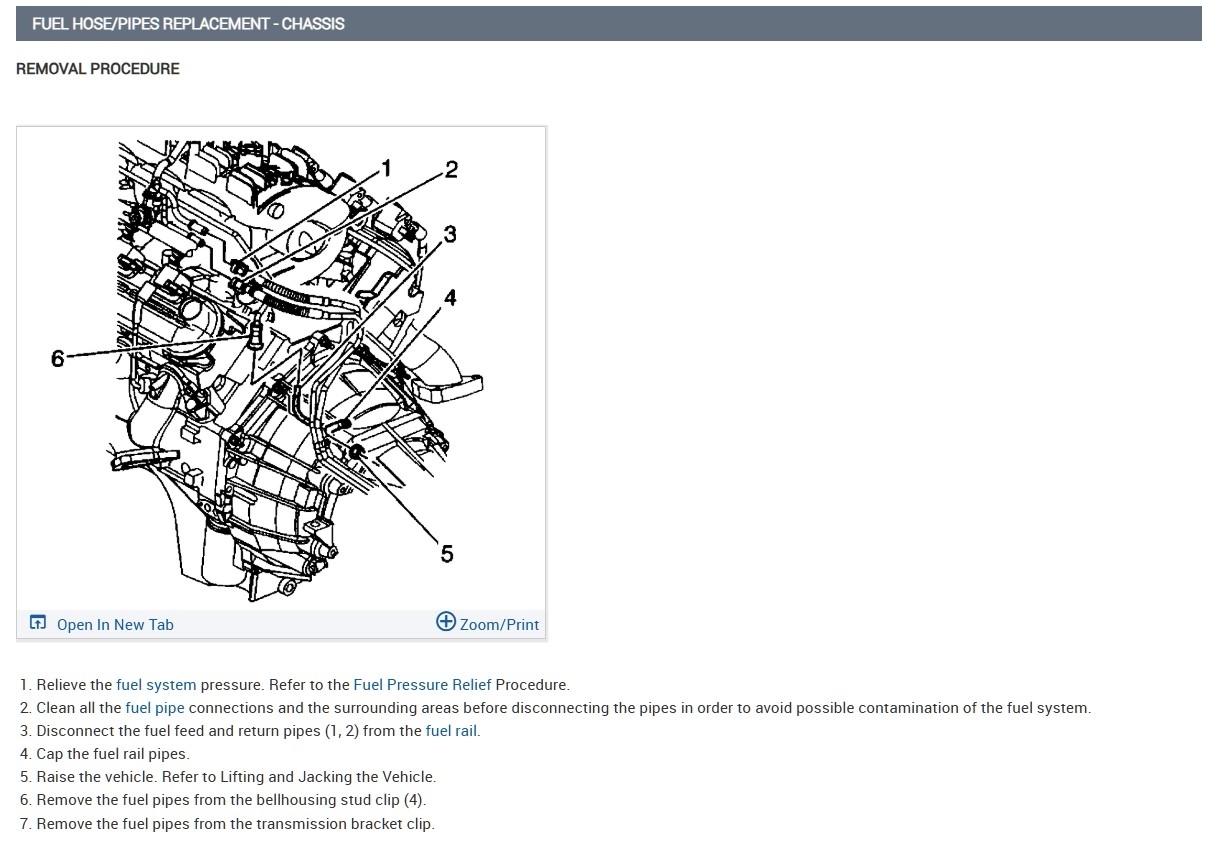 FUEL HOSE/PIPES REPLACEMENT - CHASSIS

REMOVAL PROCEDURE

1
2
3
4
6
5

Open In New Tab
Zoom/Print

1. Relieve the fuel system pressure. Refer to the Fuel Pressure Relief Procedure.
2. Clean all the fuel pipe connections and the surrounding areas before disconnecting the pipes in order to avoid possible contamination of the fuel system.
3. Disconnect the fuel feed and return pipes (1, 2) from the fuel rail.
4. Cap the fuel rail pipes.
5. Raise the vehicle. Refer to Lifting and Jacking the Vehicle.
6. Remove the fuel pipes from the bellhousing stud clip (4).
7. Remove the fuel pipes from the transmission bracket clip.