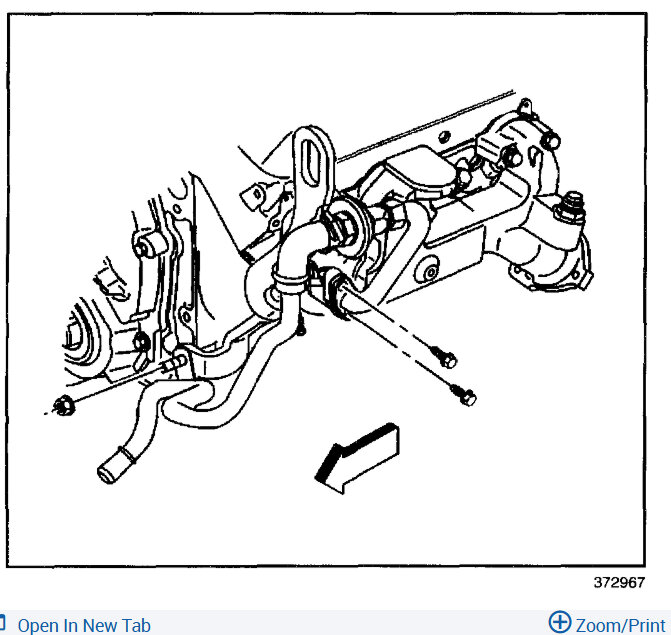 372967

Open In New Tab

Zoom/Print