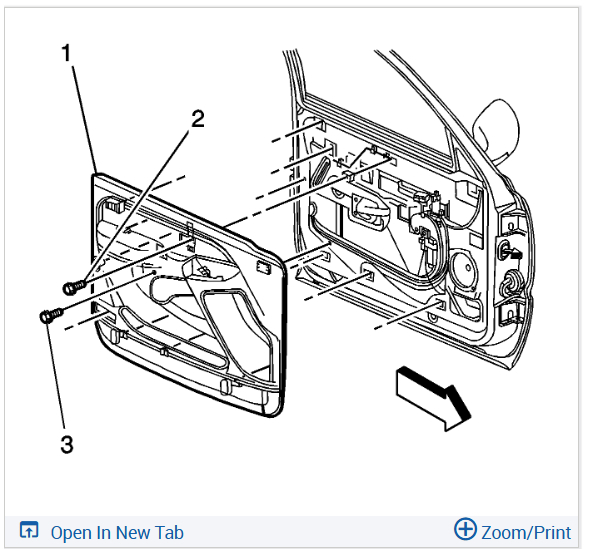 1
2
3
Open In New Tab
Zoom/Print