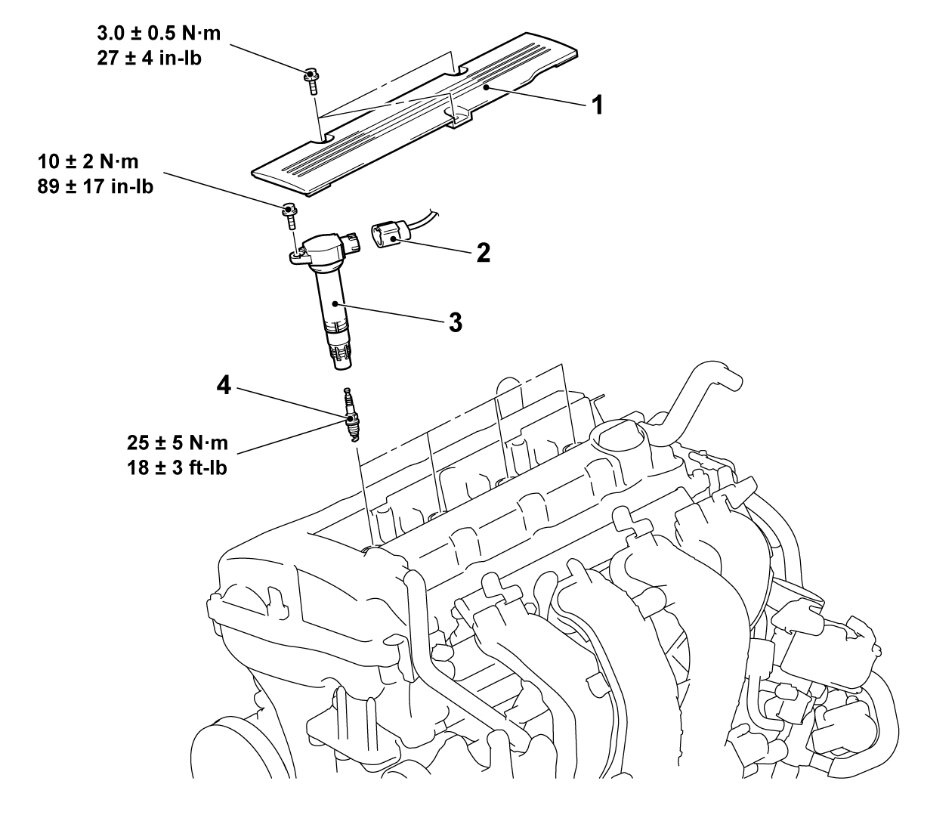 3.0 ± 0.5 N·m
27 ± 4 in-lb

1

10 ± 2 N·m
89 ± 17 in-lb

2

3

4

25 ± 5 N·m
18 ± 3 ft-lb