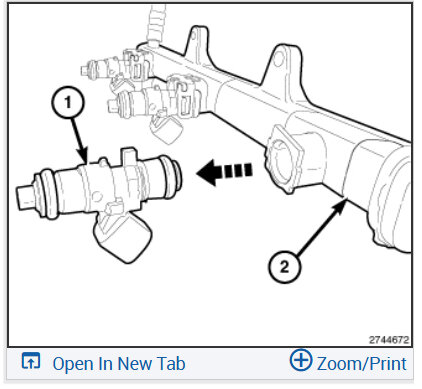 1
2
2744672
Open In New Tab
Zoom/Print