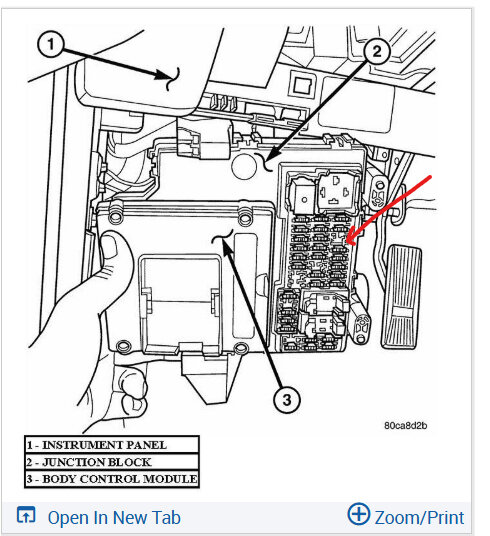 1
2
3
80ca8d2b

| 1 - INSTRUMENT PANEL |
|---|
| 2 - JUNCTION BLOCK |
| 3 - BODY CONTROL MODULE |

Open In New Tab
Zoom/Print